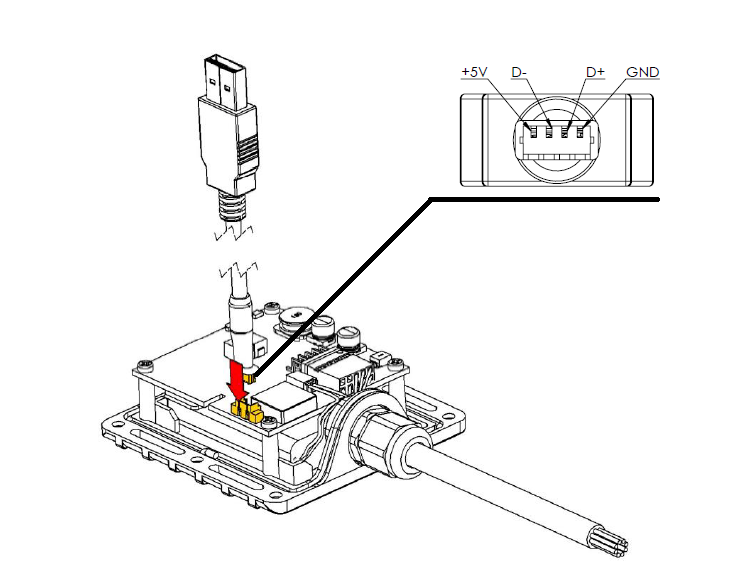 +5V D- D+ GND